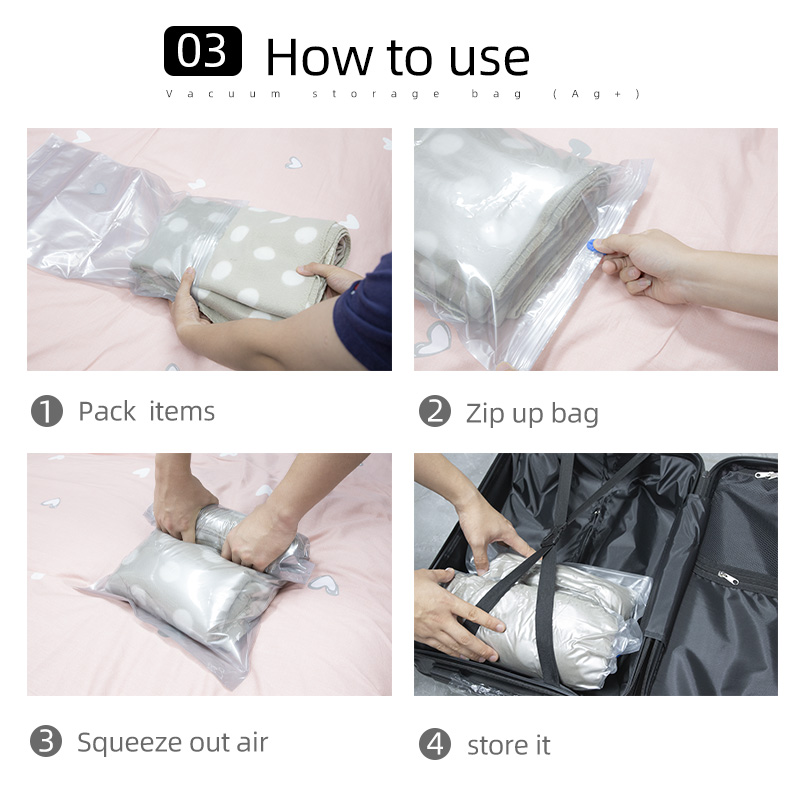 03 How to use

Vacuum storage bag (Ag+)

1 Pack items

2 Zip up bag

3 Squeeze out air

4 store it