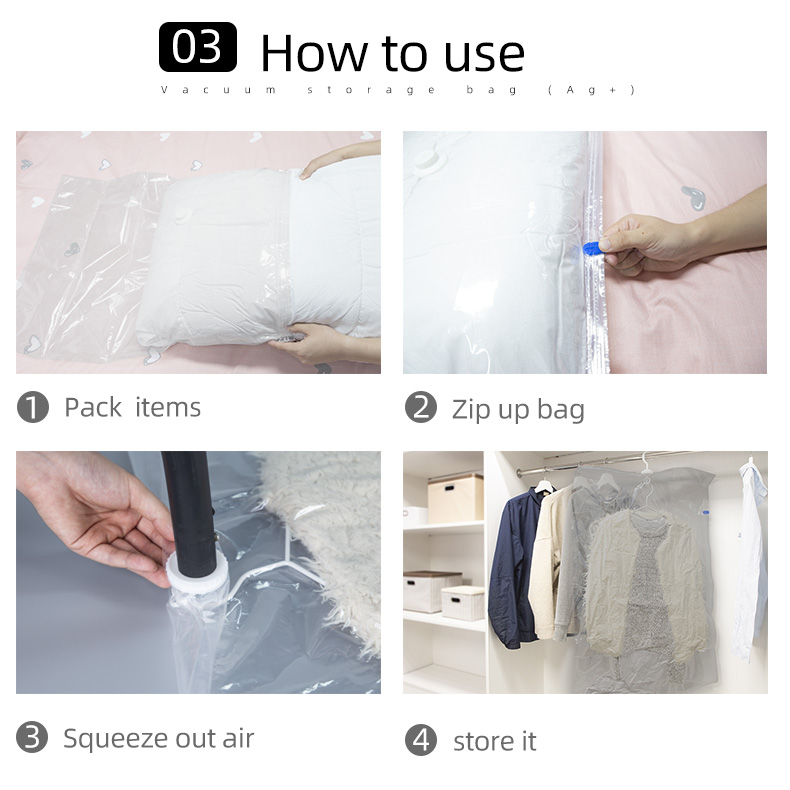 03 How to use

Vacuum storage bag (Ag+)

1 Pack items

2 Zip up bag

3 Squeeze out air

4 store it